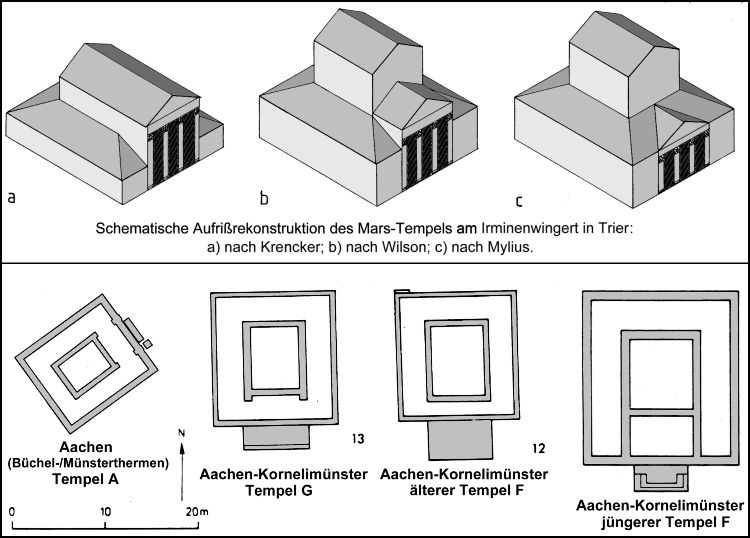 a

b

c

Schematische Aufrißrekonstruktion des Mars-Tempels am Irminenwingert in Trier:
a) nach Krencker; b) nach Wilson; c) nach Mylius.

Aachen
(Büchel-/Münsterthermen)
Tempel A

N

0 10 20m

13

Aachen-Kornelimünster
Tempel G

12

Aachen-Kornelimünster
älterer Tempel F

Aachen-Kornelimünster
jüngerer Tempel F