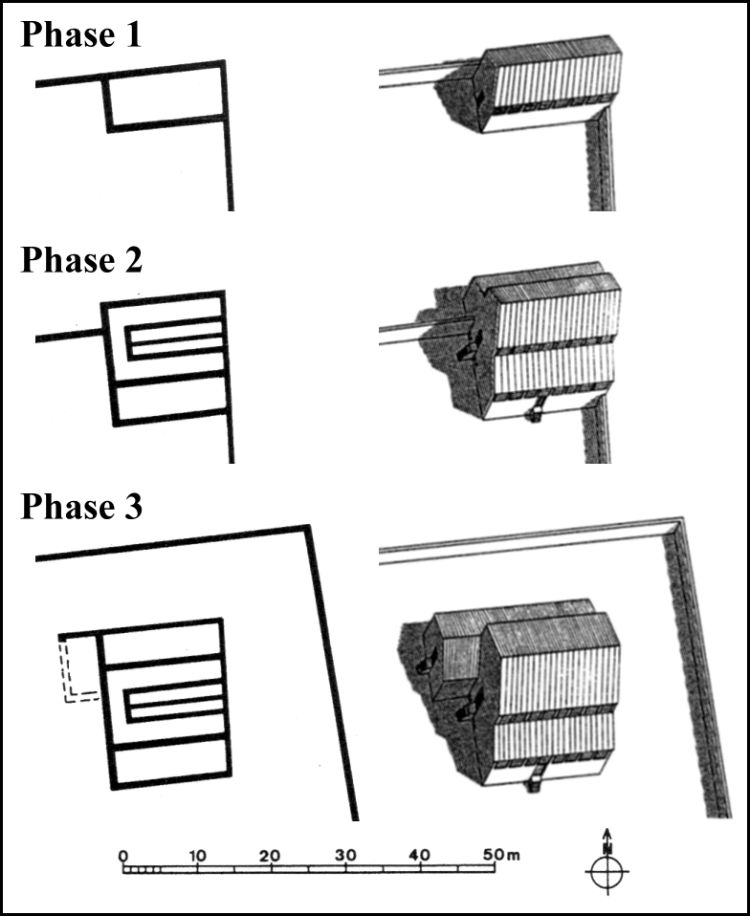 Phase 1

Phase 2

Phase 3

0 10 20 30 40 50m

N